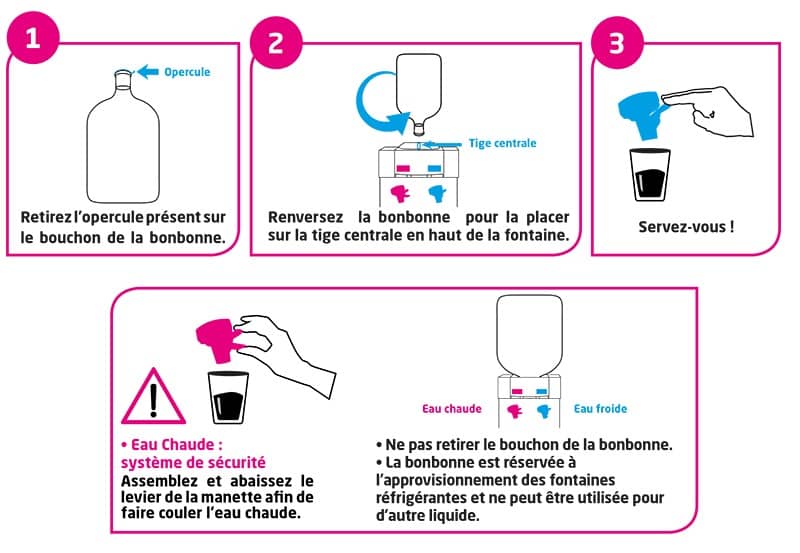 1

Opercule

Retirez l'opercule présent sur le bouchon de la bonbonne.

2

Tige centrale

Renversez la bonbonne pour la placer sur la tige centrale en haut de la fontaine.

3

Servez-vous !

• Eau Chaude :
système de sécurité
Assemblez et abaissez le levier de la manette afin de faire couler l'eau chaude.

Eau chaude

Eau froide

• Ne pas retirer le bouchon de la bonbonne.
• La bonbonne est réservée à l'approvisionnement des fontaines réfrigérantes et ne peut être utilisée pour d'autre liquide.